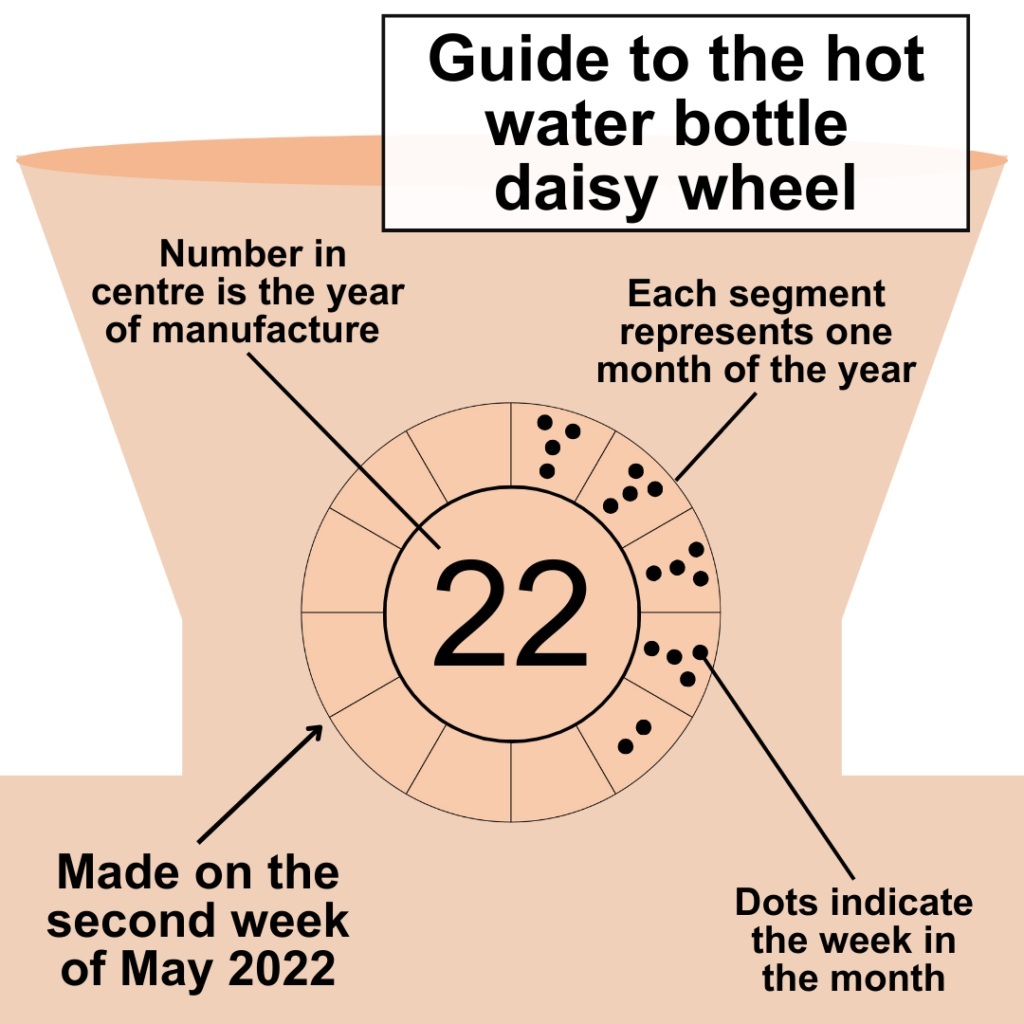 Guide to the hot water bottle daisy wheel

Number in centre is the year of manufacture

Each segment represents one month of the year

22

Made on the second week of May 2022

Dots indicate the week in the month